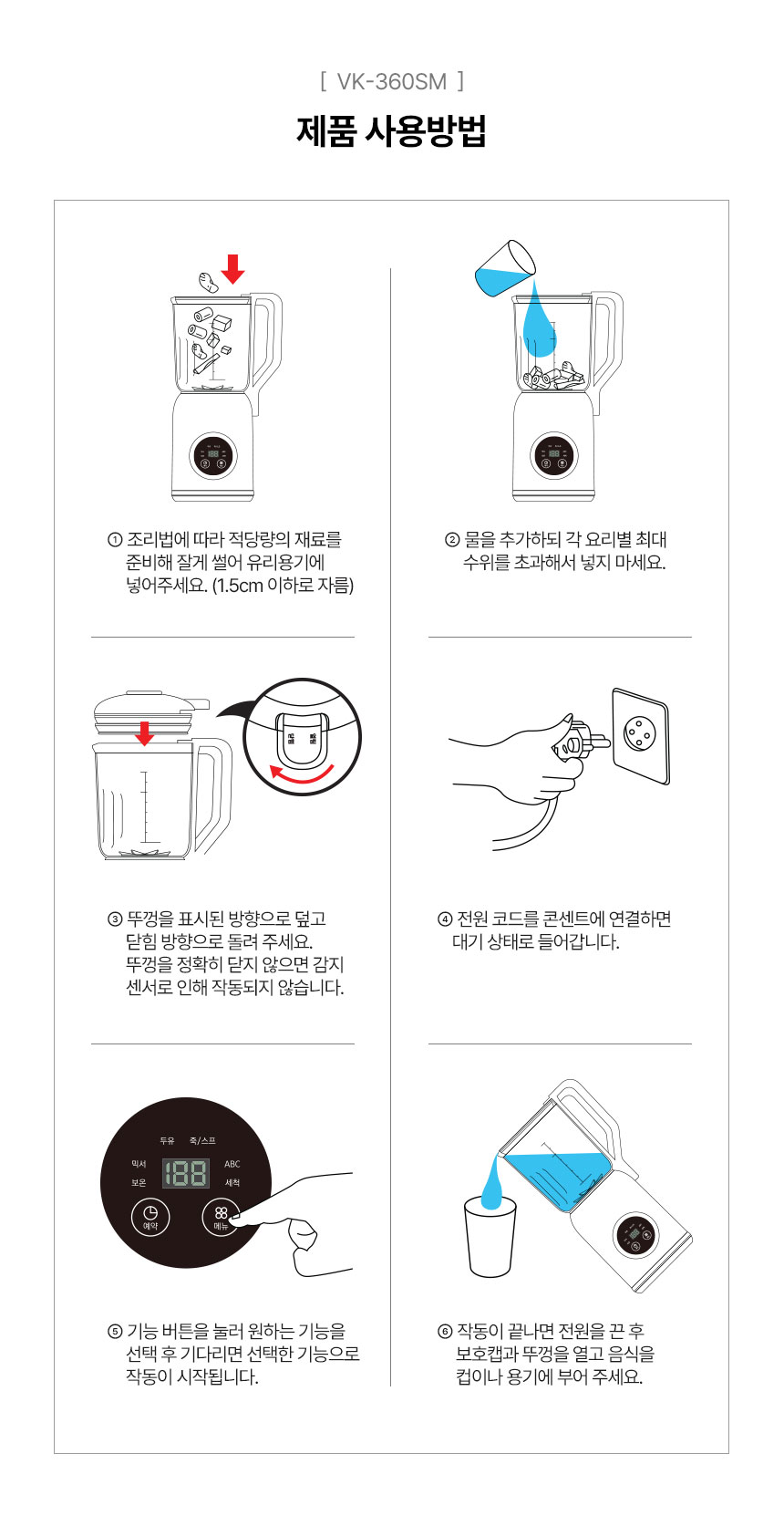 [ VK-360SM ]

제품 사용방법

① 조리법에 따라 적당량의 재료를 준비해 잘게 썰어 유리용기에 넣어주세요. (1.5cm 이하로 자름)

② 물을 추가하되 각 요리별 최대 수위를 초과해서 넣지 마세요.

③ 뚜껑을 표시된 방향으로 덮고 닫힘 방향으로 돌려 주세요. 뚜껑을 정확히 닫지 않으면 감지 센서로 인해 작동되지 않습니다.

④ 전원 코드를 콘센트에 연결하면 대기 상태로 들어갑니다.

두유 죽/스프
믹서 ABC
보온 세척
188
예약 메뉴

⑤ 기능 버튼을 눌러 원하는 기능을 선택 후 기다리면 선택한 기능으로 작동이 시작됩니다.

⑥ 작동이 끝나면 전원을 끈 후 보호캡과 뚜껑을 열고 음식을 컵이나 용기에 부어 주세요.