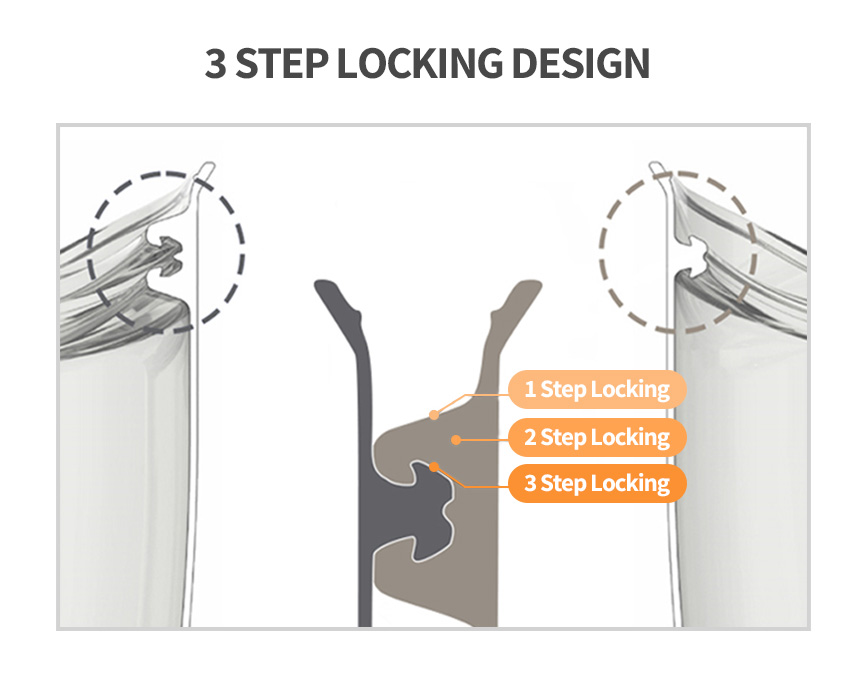 3 STEP LOCKING DESIGN

1 Step Locking

2 Step Locking

3 Step Locking