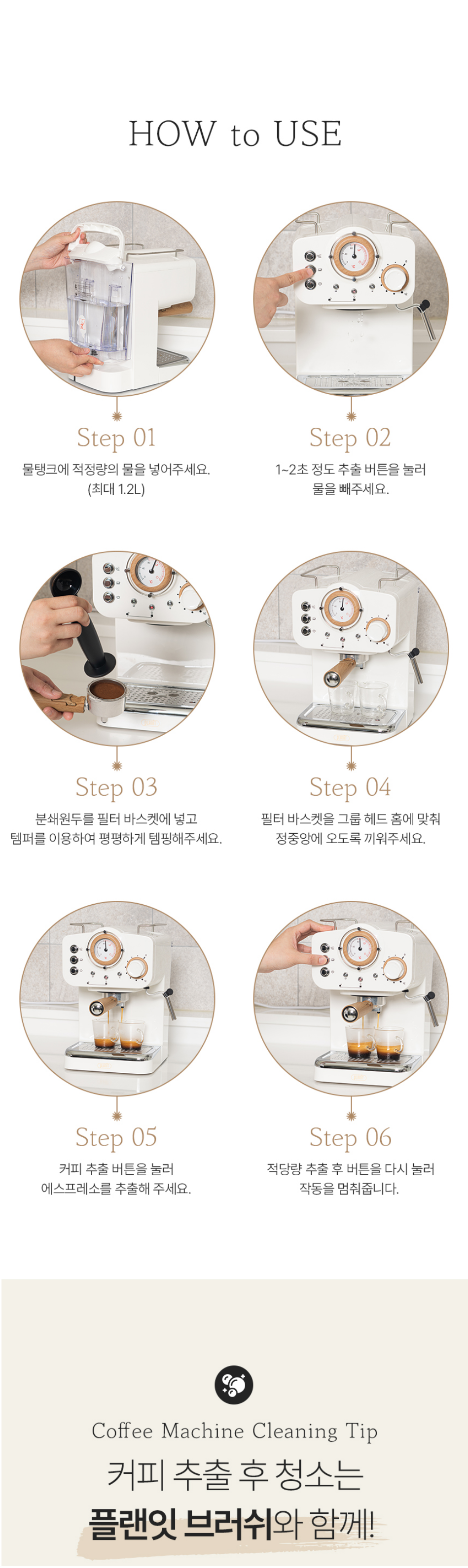 HOW to USE

Step 01
물탱크에 적정량의 물을 넣어주세요.
(최대 1.2L)

Step 02
1~2초 정도 추출 버튼을 눌러
물을 빼주세요.

Step 03
분쇄원두를 필터 바스켓에 넣고
템퍼를 이용하여 평평하게 템핑해주세요.

Step 04
필터 바스켓을 그룹 헤드 홈에 맞춰
정중앙에 오도록 끼워주세요.

Step 05
커피 추출 버튼을 눌러
에스프레소를 추출해 주세요.

Step 06
적당량 추출 후 버튼을 다시 눌러
작동을 멈춰줍니다.

Coffee Machine Cleaning Tip
커피 추출 후 청소는
플랜잇 브러쉬와 함께!